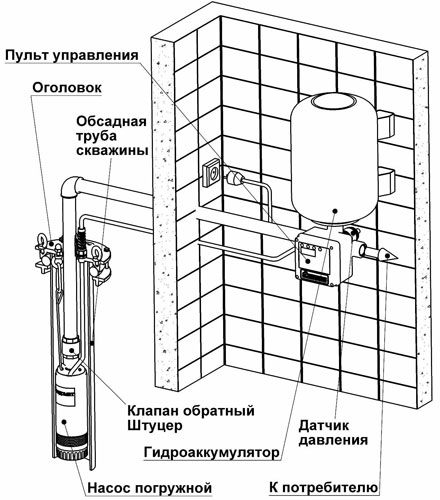 Пульт управления

Оголовок

Обсадная труба скважины

Клапан обратный
Штуцер

Датчик давления

Гидроаккумулятор

Насос погружной

К потребителю